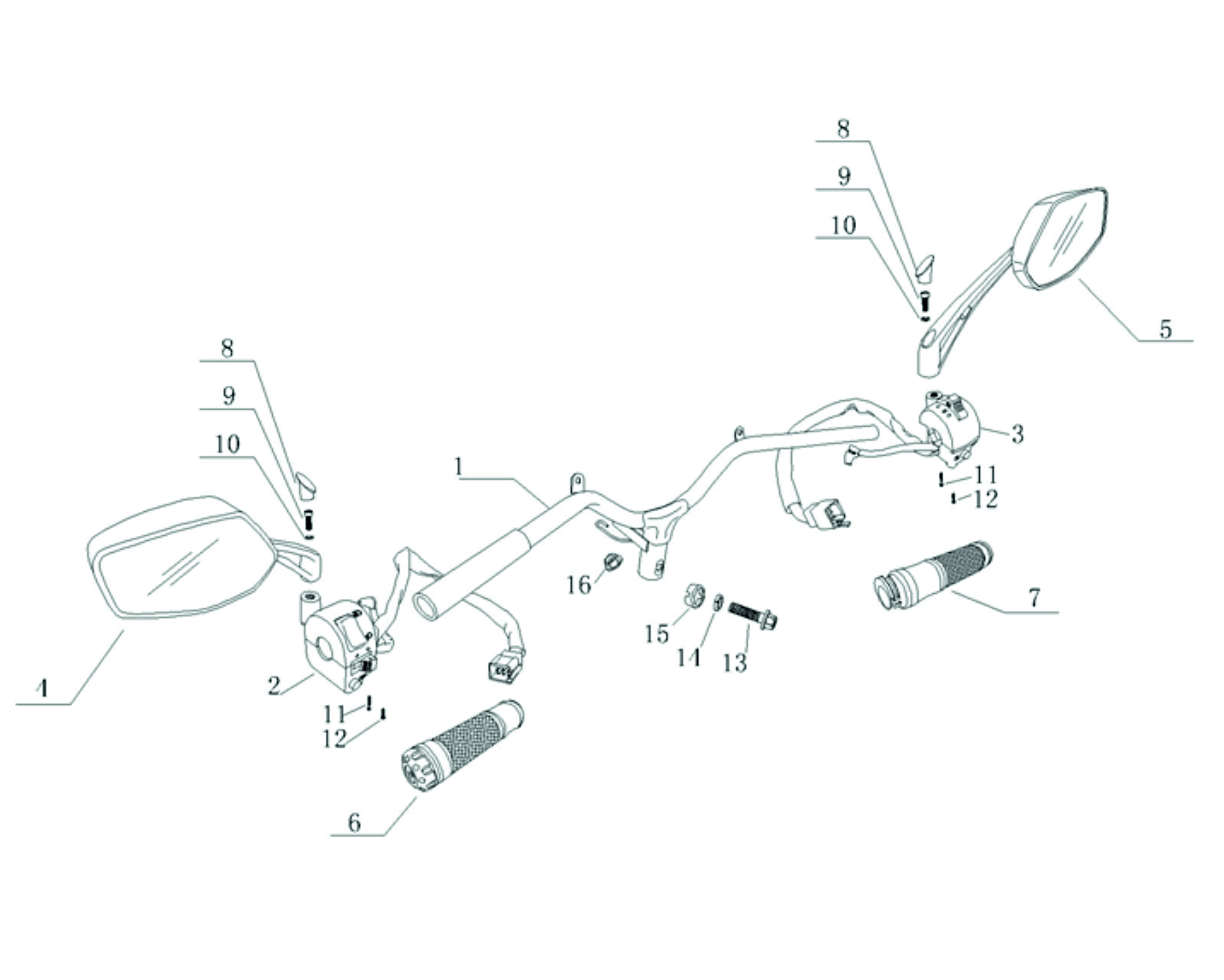 8
9
10
5
8
9
10
1
3
11
12
16
7
15
14
13
4
2
11
12
6